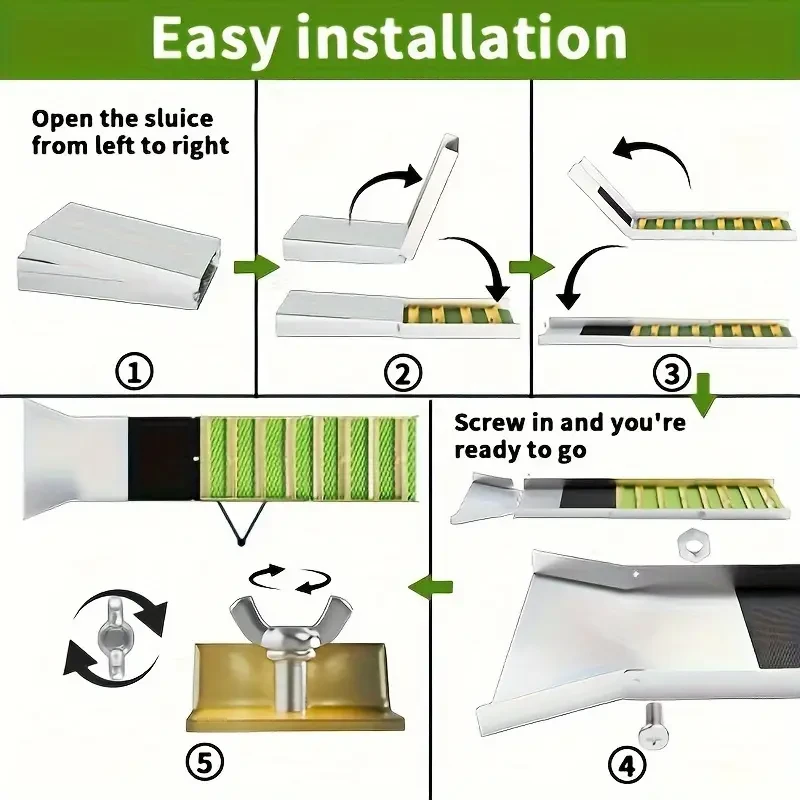 Easy installation

Open the sluice from left to right

①

②

③

Screw in and you're ready to go

④

⑤